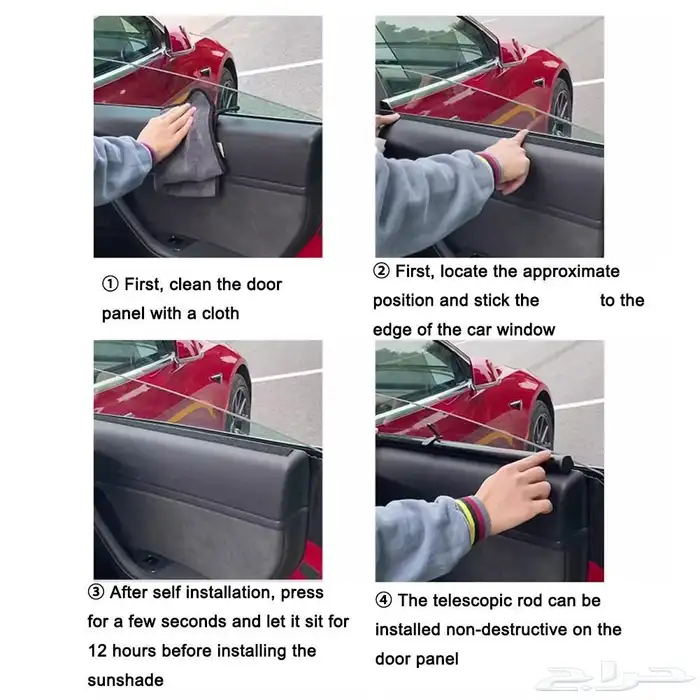 ① First, clean the door panel with a cloth

② First, locate the approximate position and stick the to the edge of the car window

③ After self installation, press for a few seconds and let it sit for 12 hours before installing the sunshade

④ The telescopic rod can be installed non-destructive on the door panel

حراج