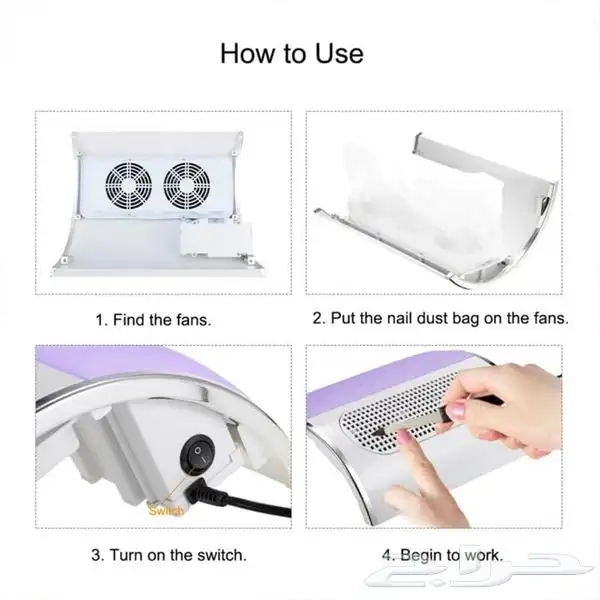 How to Use

1. Find the fans.

2. Put the nail dust bag on the fans.

Switch

3. Turn on the switch.

4. Begin to work.

حراج