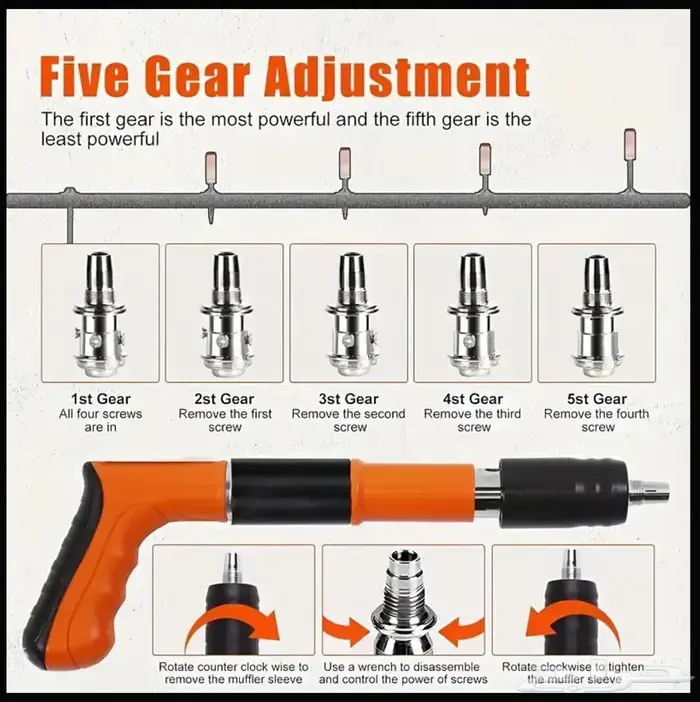 Five Gear Adjustment

The first gear is the most powerful and the fifth gear is the least powerful

1st Gear
All four screws are in

2st Gear
Remove the first screw

3st Gear
Remove the second screw

4st Gear
Remove the third screw

5st Gear
Remove the fourth screw

Rotate counter clock wise to remove the muffler sleeve

Use a wrench to disassemble and control the power of screws

Rotate clockwise to tighten the muffler sleeve