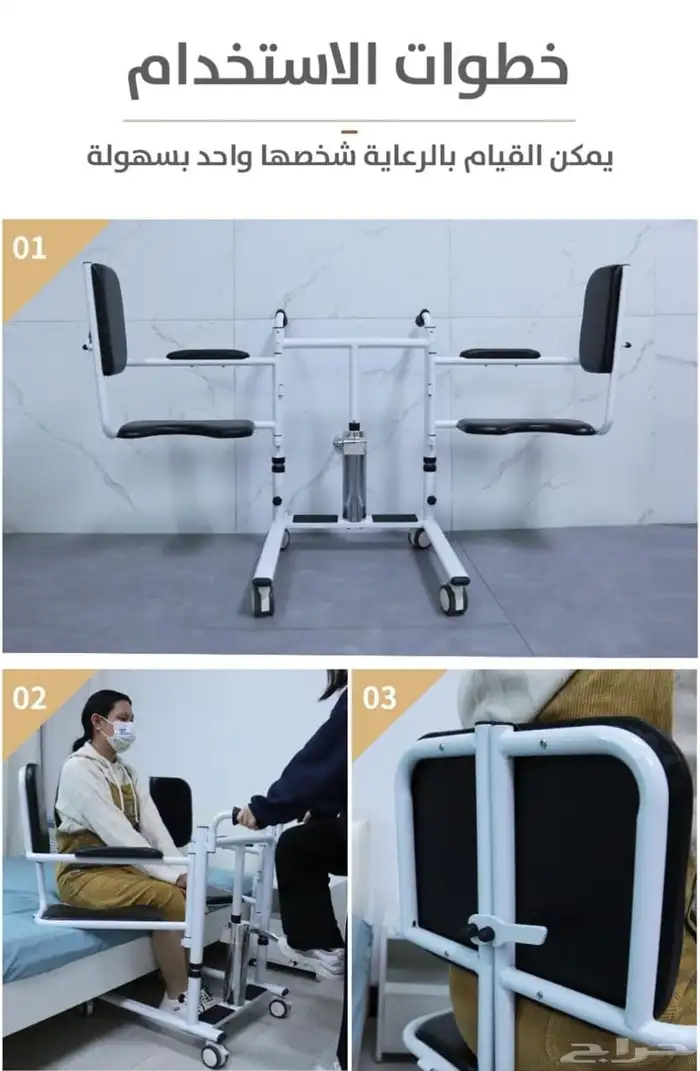 خطوات الاستخدام

يمكن القيام بالرعاية شخصها واحد بسهولة

01

02

03

حراج