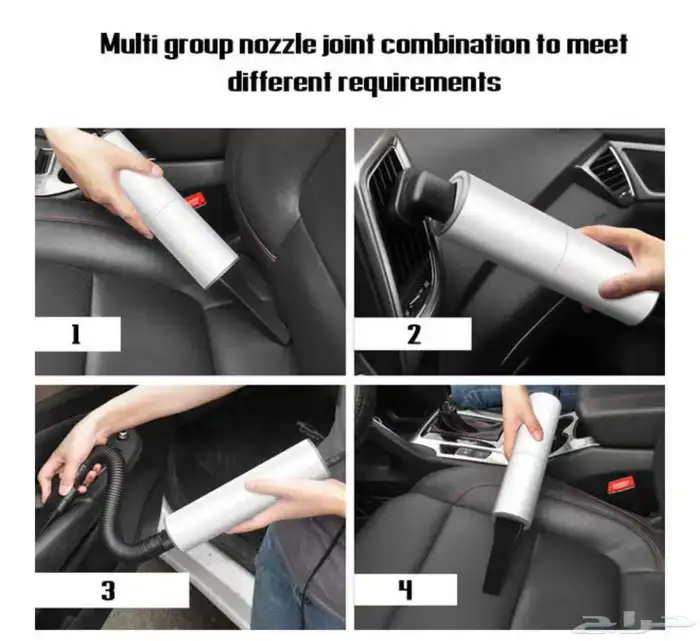 Multi group nozzle joint combination to meet different requirements

1

2

3

4

حراج