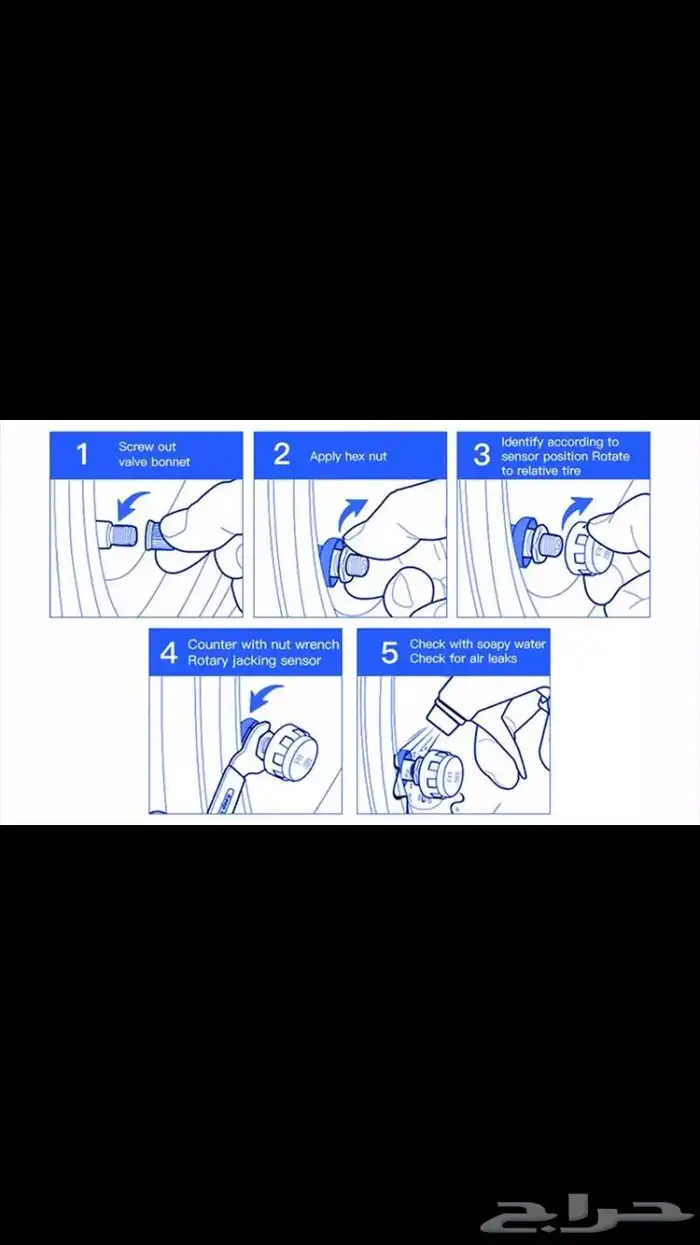 1 Screw out valve bonnet

2 Apply hex nut

3 Identify according to sensor position Rotate to relative tire

4 Counter with nut wrench Rotary jacking sensor

5 Check with soapy water Check for air leaks

حراج