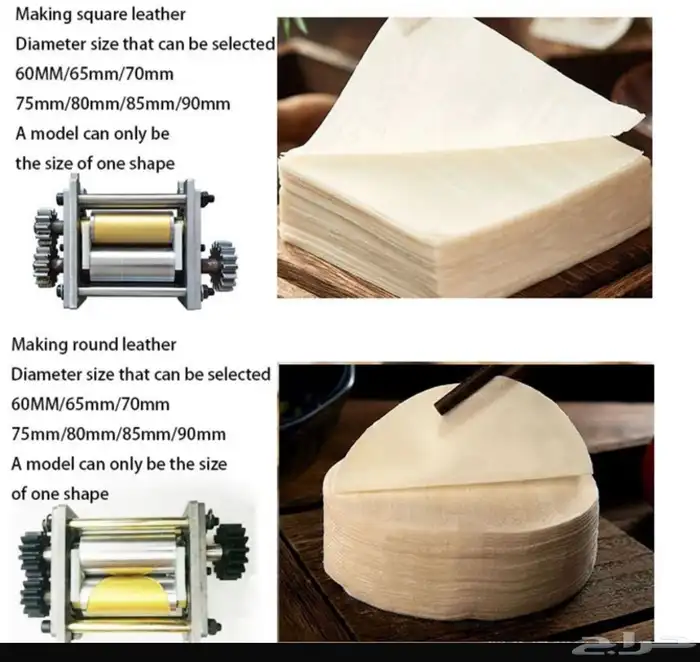 Making square leather
Diameter size that can be selected
60MM/65mm/70mm
75mm/80mm/85mm/90mm
A model can only be
the size of one shape

Making round leather
Diameter size that can be selected
60MM/65mm/70mm
75mm/80mm/85mm/90mm
A model can only be the size
of one shape

حراج