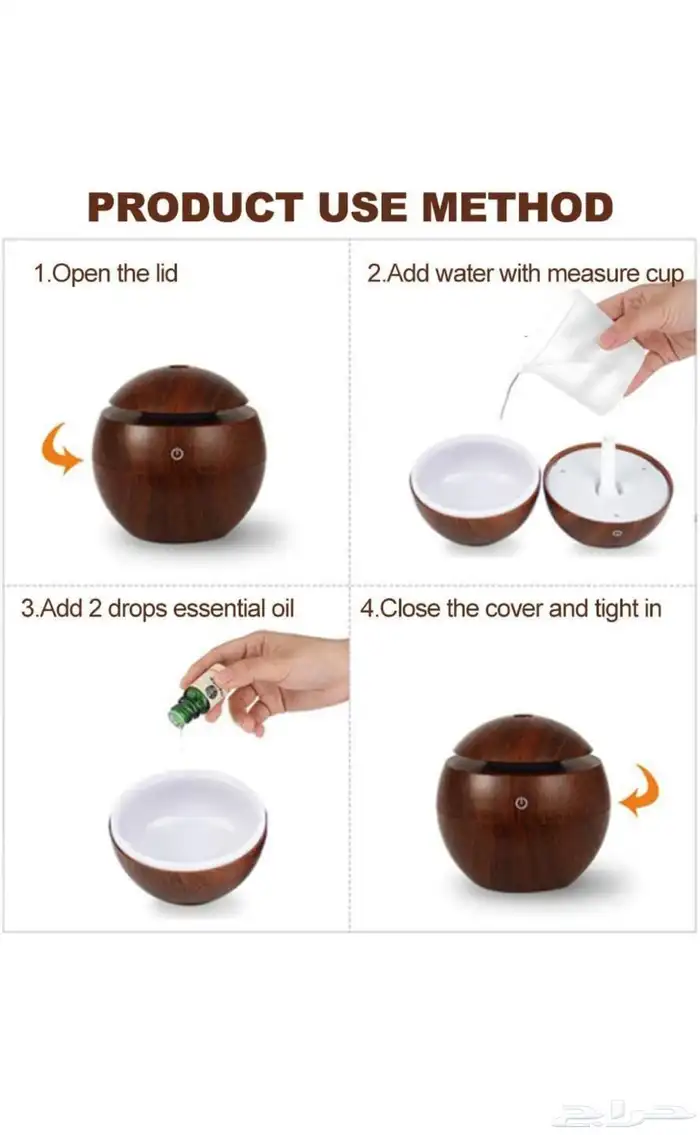 PRODUCT USE METHOD

1.Open the lid

2.Add water with measure cup

3.Add 2 drops essential oil

4.Close the cover and tight in

حراج