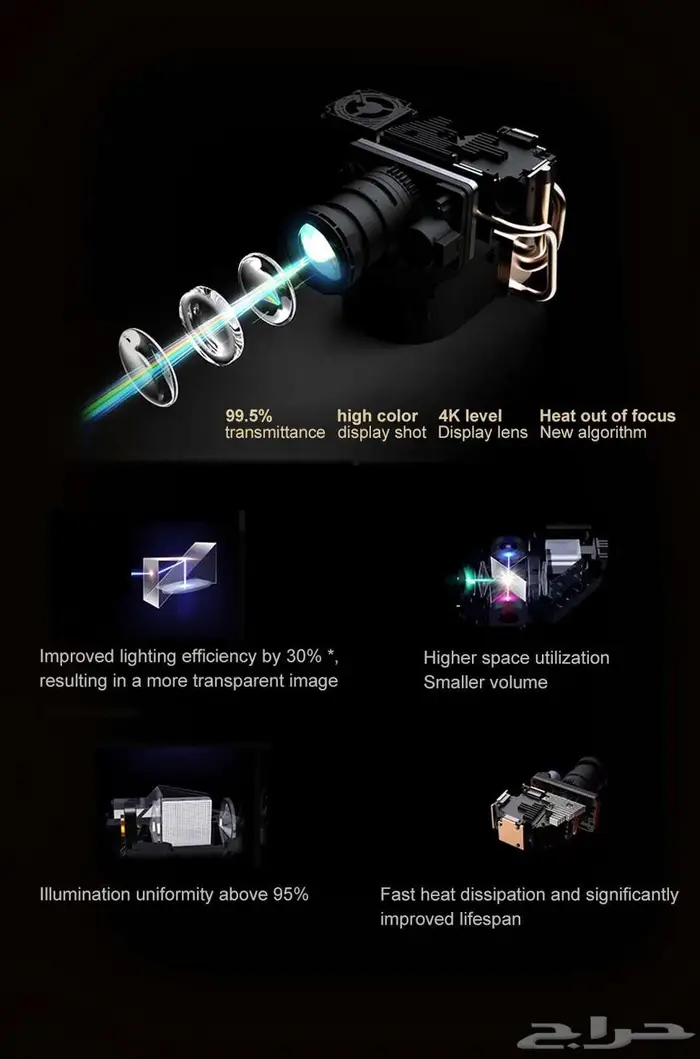 99.5%
transmittance

high color
display shot

4K level
Display lens

Heat out of focus
New algorithm

Improved lighting efficiency by 30% *, resulting in a more transparent image

Higher space utilization
Smaller volume

Illumination uniformity above 95%

Fast heat dissipation and significantly improved lifespan

حراج