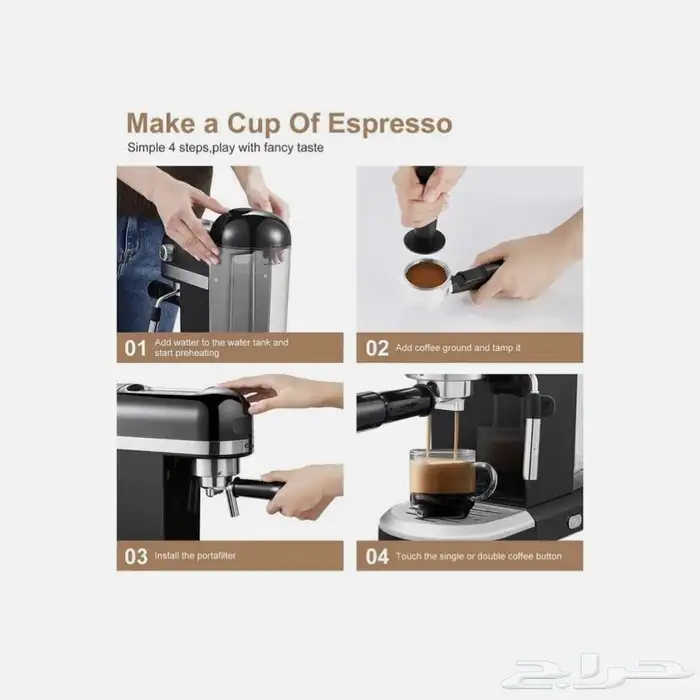 Make a Cup Of Espresso

Simple 4 steps,play with fancy taste

01 Add watter to the water tank and start preheating

02 Add coffee ground and tamp it

03 Install the portafilter

04 Touch the single or double coffee button

حراج