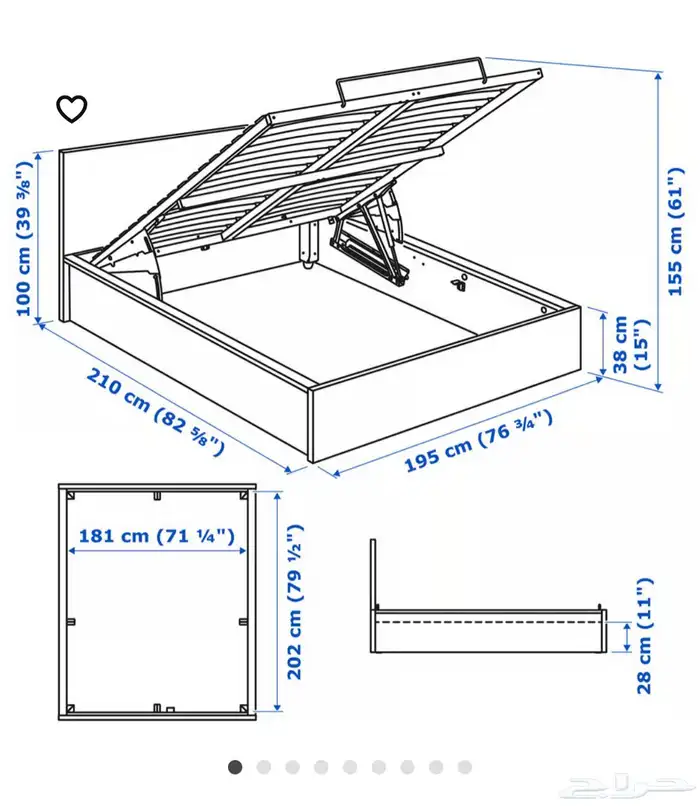 100 cm (39 ³⁄₈")

155 cm (61")

38 cm (15")

210 cm (82 ⁵⁄₈")

195 cm (76 ³⁄₄")

181 cm (71 ¼")

202 cm (79 ½")

28 cm (11")

حراج