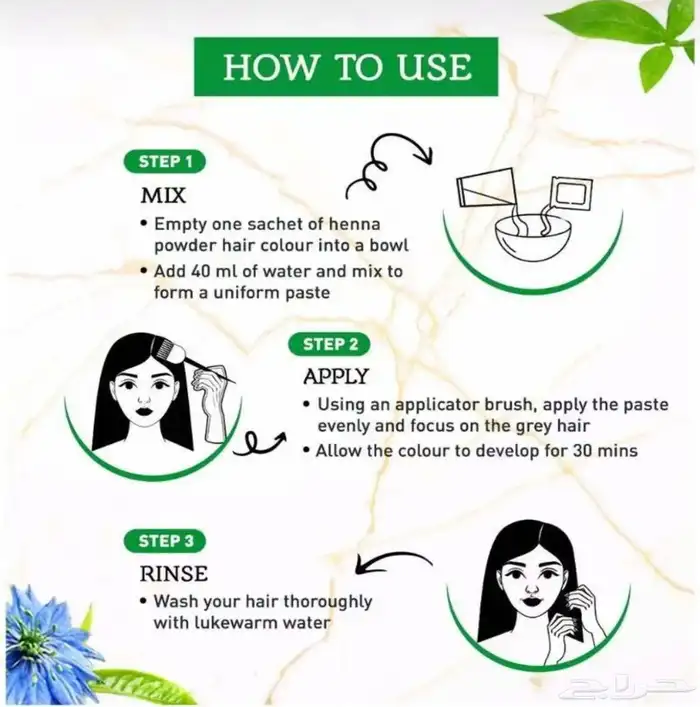 HOW TO USE

STEP 1

MIX

• Empty one sachet of henna powder hair colour into a bowl

• Add 40 ml of water and mix to form a uniform paste

STEP 2

APPLY

• Using an applicator brush, apply the paste evenly and focus on the grey hair

• Allow the colour to develop for 30 mins

STEP 3

RINSE

• Wash your hair thoroughly with lukewarm water

حراج