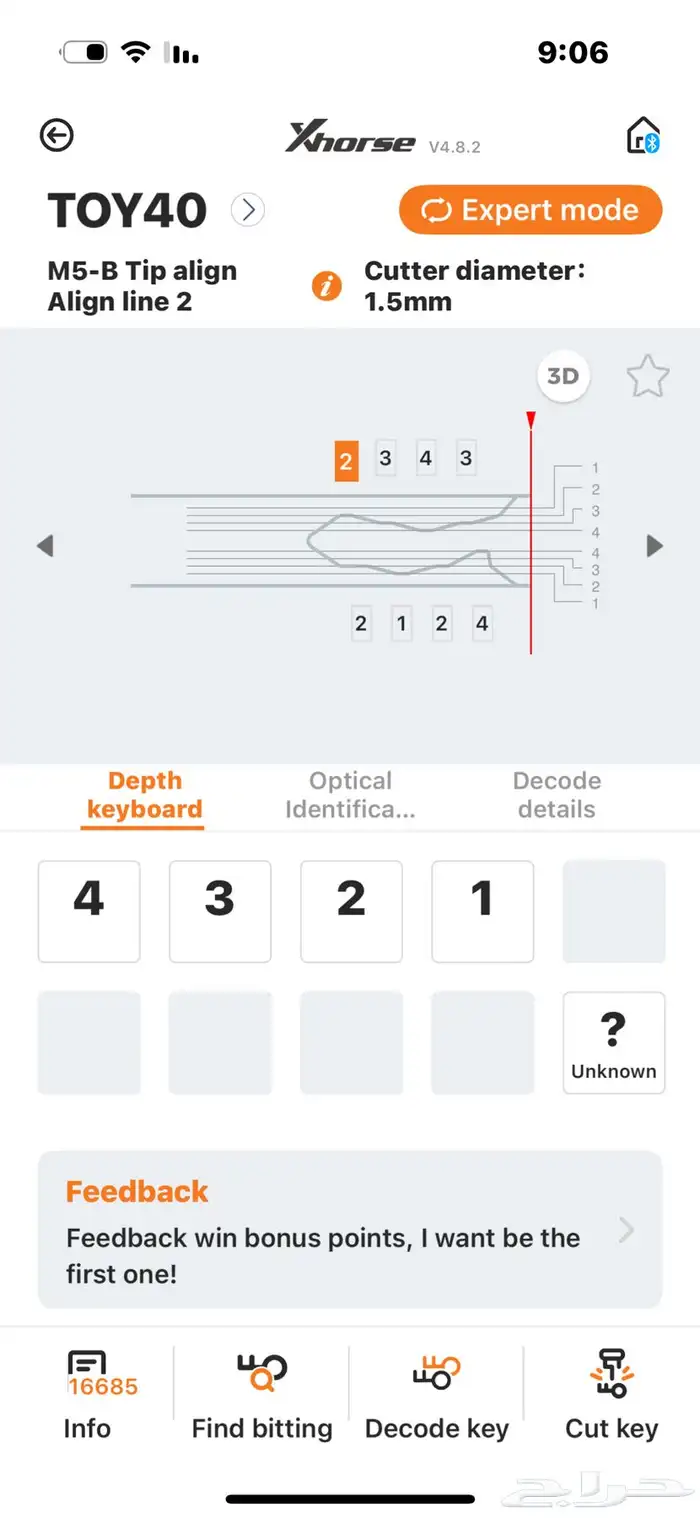 9:06

Xhorse V4.8.2

TOY40

Expert mode

M5-B Tip align
Align line 2

Cutter diameter:
1.5mm

3D

2 3 4 3

1
2
3
4
4
3
2
1

2 1 2 4

Depth keyboard

Optical Identifica...

Decode details

4
3
2
1

?
Unknown

Feedback

Feedback win bonus points, I want be the first one!

16685
Info

Find bitting

Decode key

Cut key

حراج