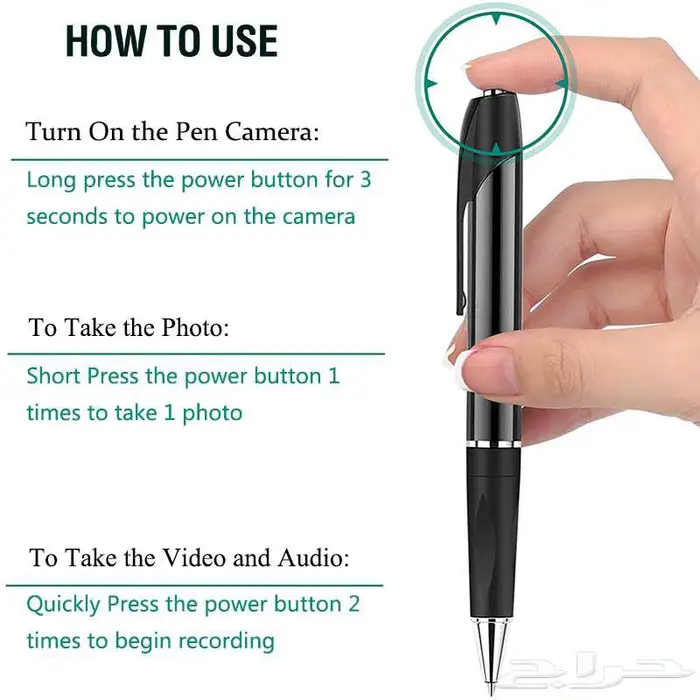 HOW TO USE

Turn On the Pen Camera:

Long press the power button for 3 seconds to power on the camera

To Take the Photo:

Short Press the power button 1 times to take 1 photo

To Take the Video and Audio:

Quickly Press the power button 2 times to begin recording

حراج