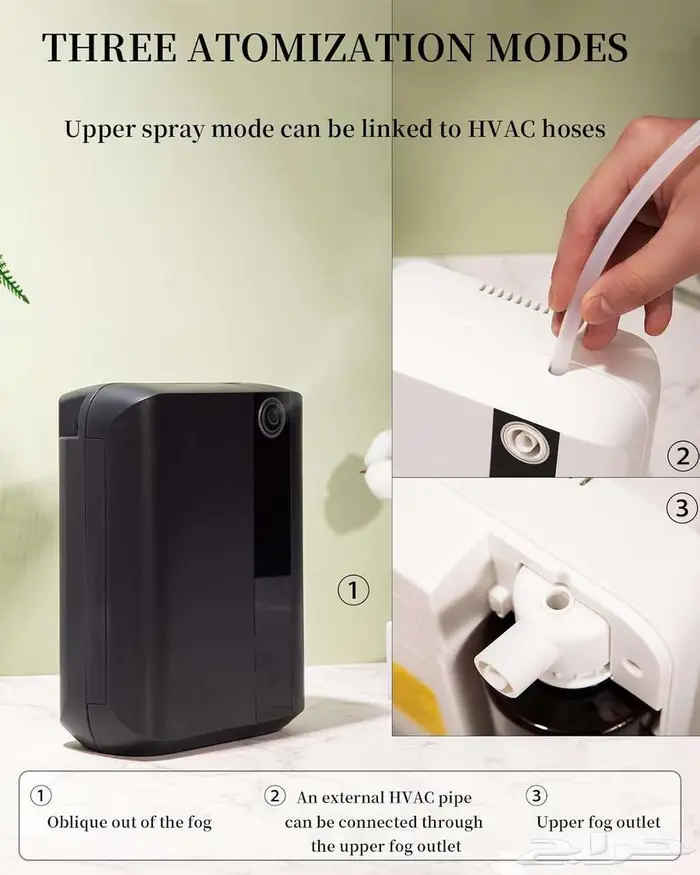 THREE ATOMIZATION MODES

Upper spray mode can be linked to HVAC hoses

②

③

①

① Oblique out of the fog

② An external HVAC pipe can be connected through the upper fog outlet

③ Upper fog outlet

حراج