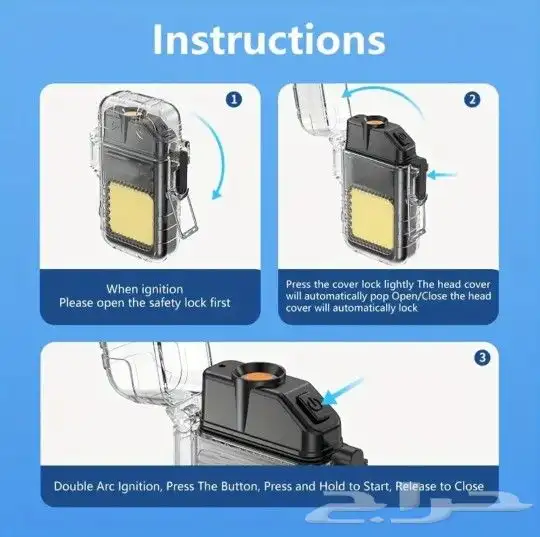 Instructions

1

When ignition
Please open the safety lock first

2

Press the cover lock lightly The head cover will automatically pop Open/Close the head cover will automatically lock

3

Double Arc Ignition, Press The Button, Press and Hold to Start, Release to Close

حراج