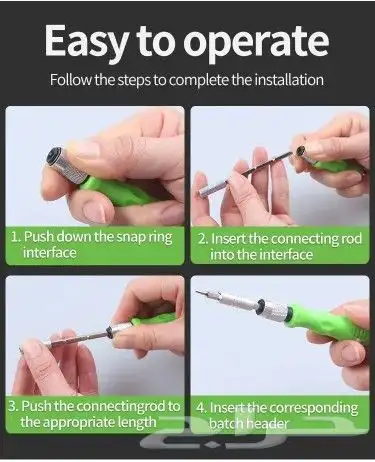 Easy to operate

Follow the steps to complete the installation

1. Push down the snap ring interface

2. Insert the connecting rod into the interface

3. Push the connectingrod to the appropriate length

4. Insert the corresponding batch header