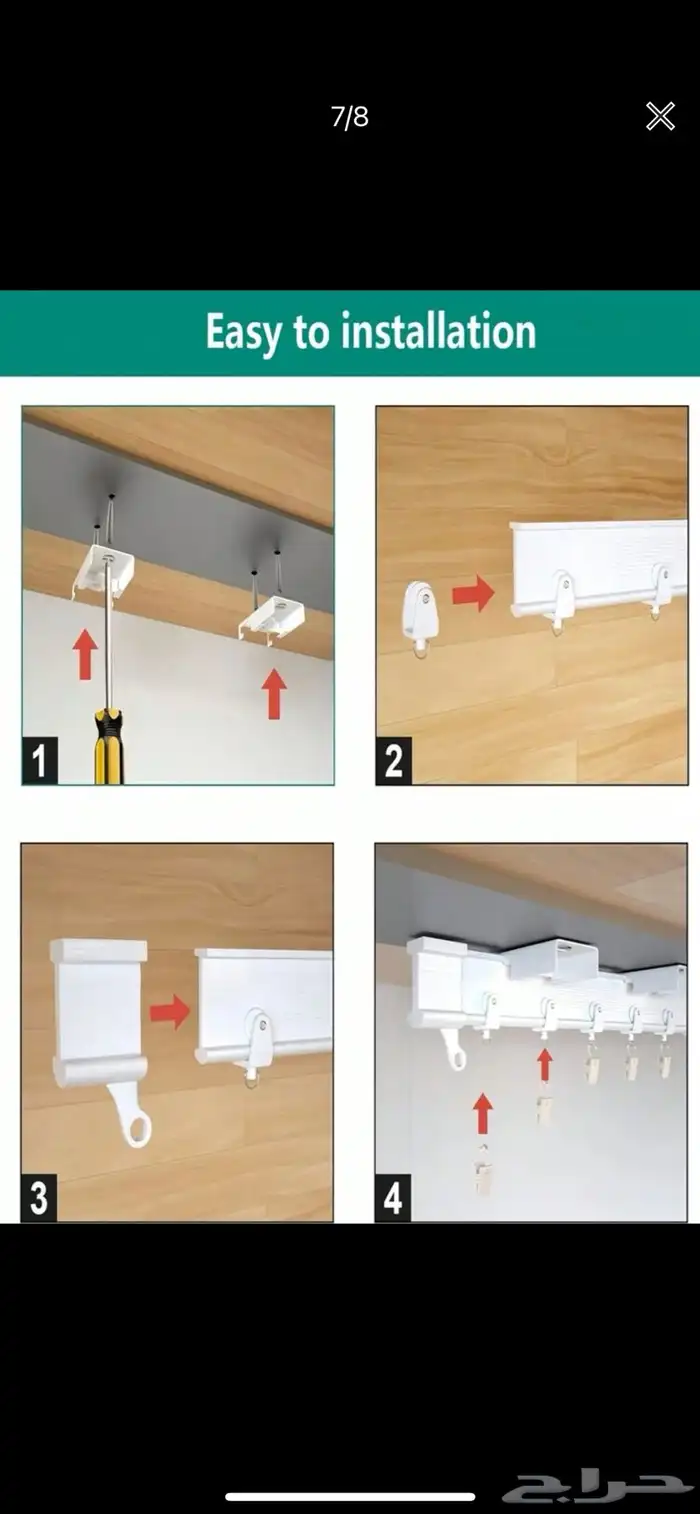 7/8

Easy to installation

1

2

3

4

حراج