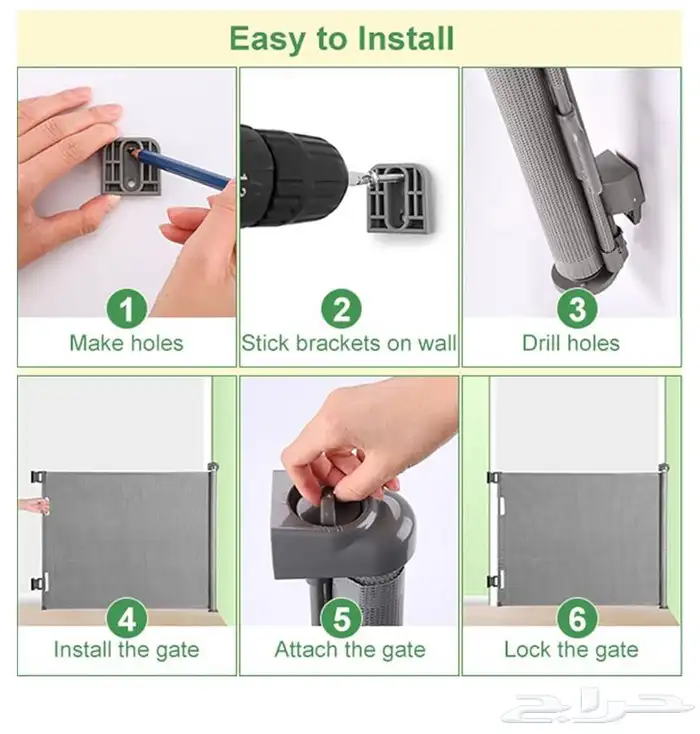 Easy to Install

1
Make holes

2
Stick brackets on wall

3
Drill holes

4
Install the gate

5
Attach the gate

6
Lock the gate

حراج