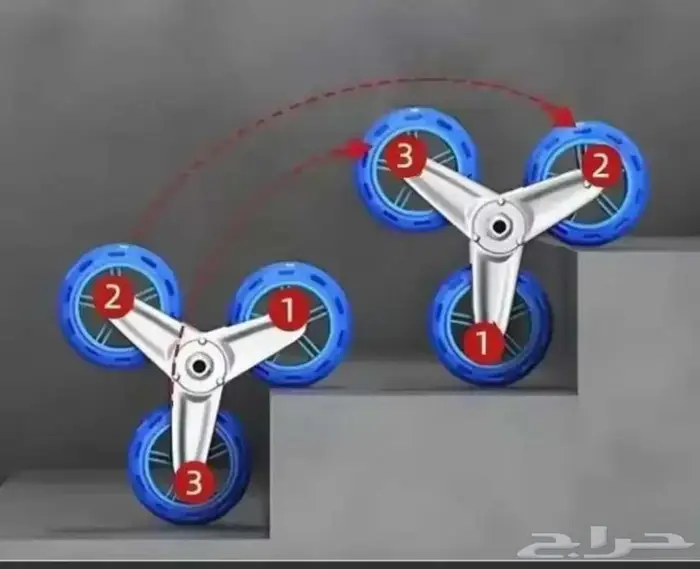 3
2
2
1
1
3
حراج