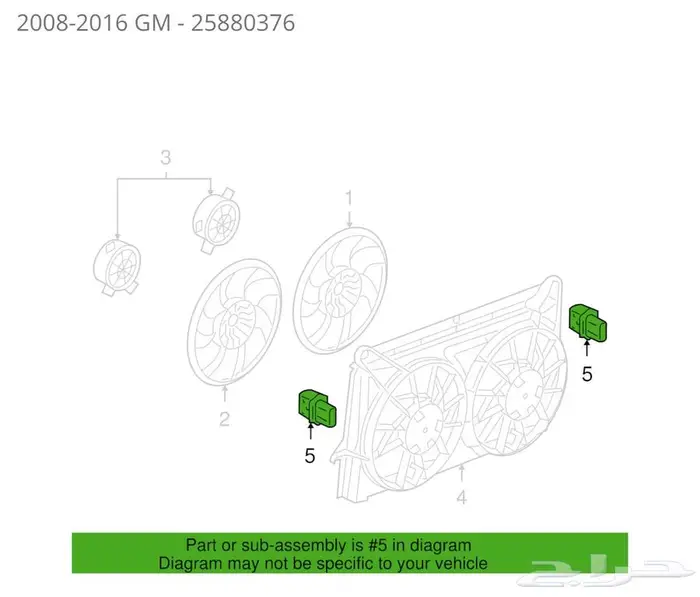 2008-2016 GM - 25880376

3

1

2

5

5

4

Part or sub-assembly is #5 in diagram
Diagram may not be specific to your vehicle

حراج