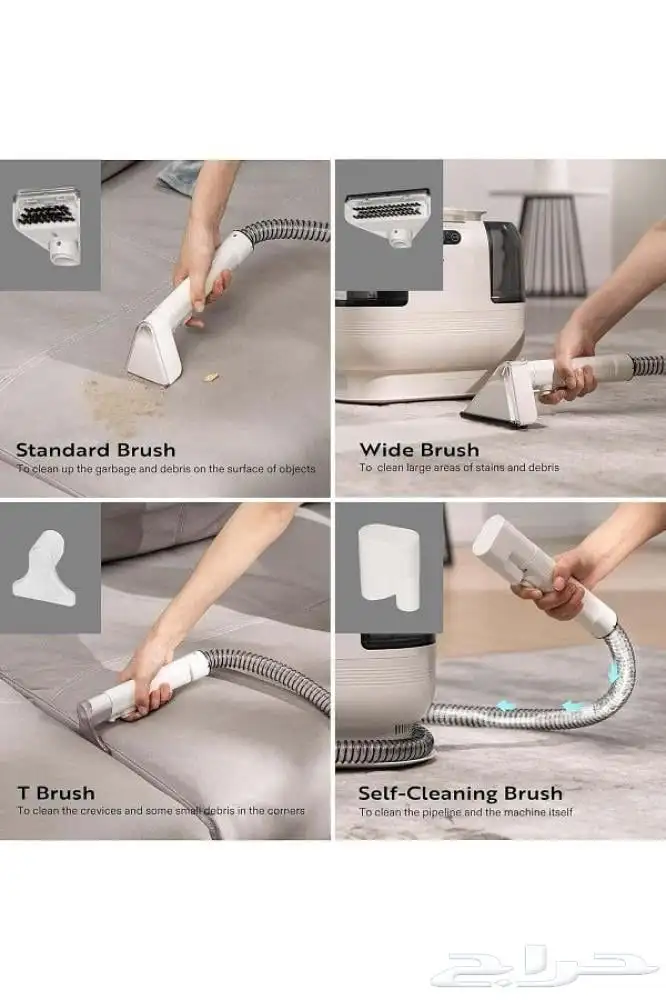 Standard Brush
To clean up the garbage and debris on the surface of objects

Wide Brush
To clean large areas of stains and debris

T Brush
To clean the crevices and some small debris in the corners

Self-Cleaning Brush
To clean the pipeline and the machine itself

حراج