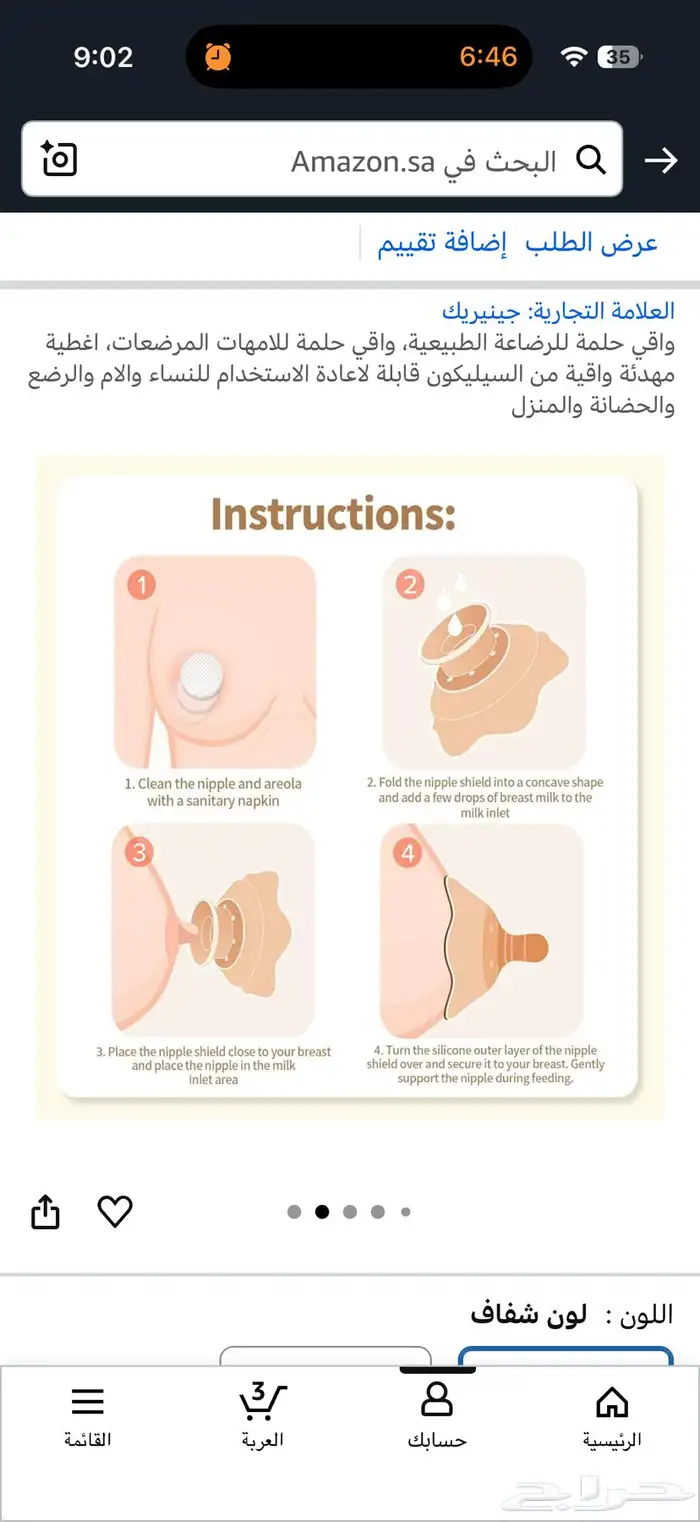 9:02
6:46
35

البحث في Amazon.sa

عرض الطلب إضافة تقييم

العلامة التجارية: جينيريك
واقي حلمة للرضاعة الطبيعية، واقي حلمة للامهات المرضعات، اغطية مهدئة واقية من السيليكون قابلة لاعادة الاستخدام للنساء والام والرضع والحضانة والمنزل

Instructions:

1
1. Clean the nipple and areola with a sanitary napkin

2
2. Fold the nipple shield into a concave shape and add a few drops of breast milk to the milk inlet

3
3. Place the nipple shield close to your breast and place the nipple in the milk inlet area

4
4. Turn the silicone outer layer of the nipple shield over and secure it to your breast. Gently support the nipple during feeding.

اللون : لون شفاف

الرئيسية
حسابك
3
العربة
القائمة

حراج