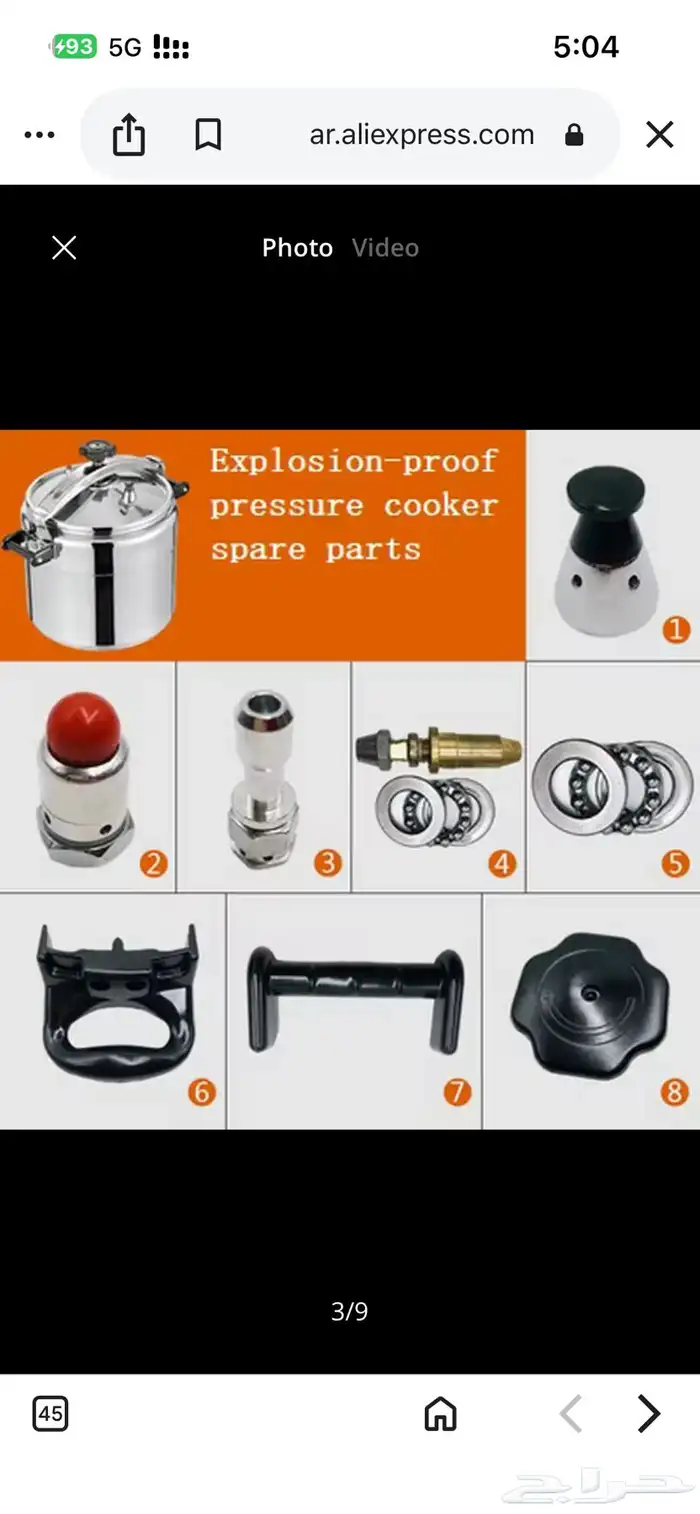 93 5G

5:04

ar.aliexpress.com

Photo Video

Explosion-proof pressure cooker spare parts

1

2

3

4

5

6

7

8

3/9

45

حراج