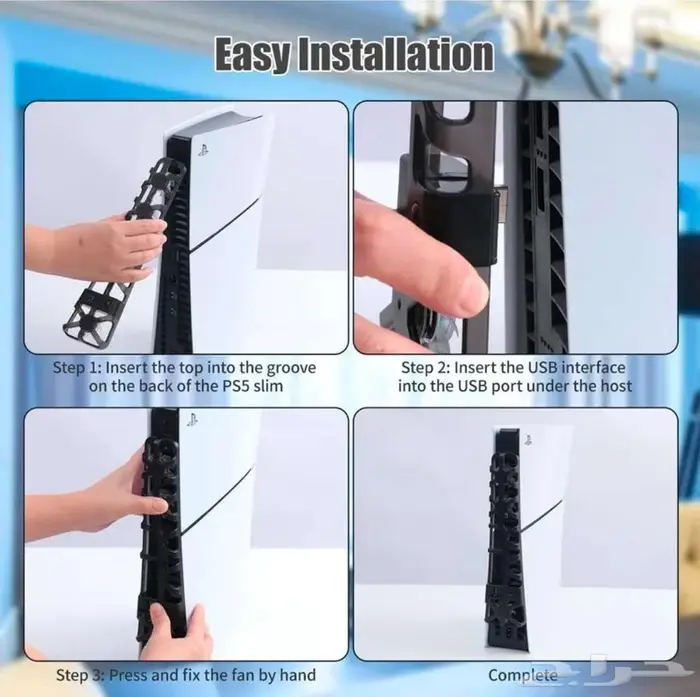 Easy Installation

Step 1: Insert the top into the groove on the back of the PS5 slim

Step 2: Insert the USB interface into the USB port under the host

Step 3: Press and fix the fan by hand

Complete

حراج