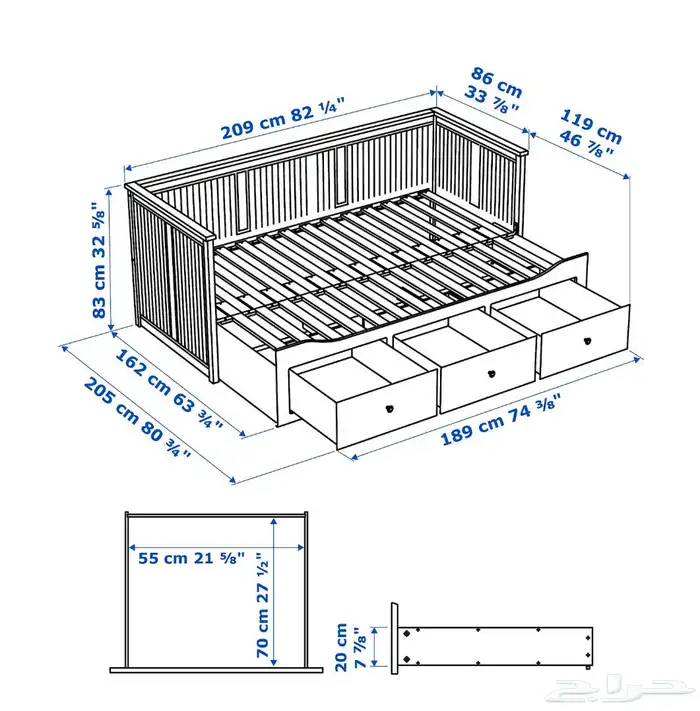 209 cm 82 ¼"

86 cm 33 ⅞"

119 cm 46 ⅞"

83 cm 32 ⅝"

162 cm 63 ¾"

205 cm 80 ¾"

189 cm 74 ⅜"

55 cm 21 ⅝"

70 cm 27 ½"

20 cm 7 ⅞"

حراج