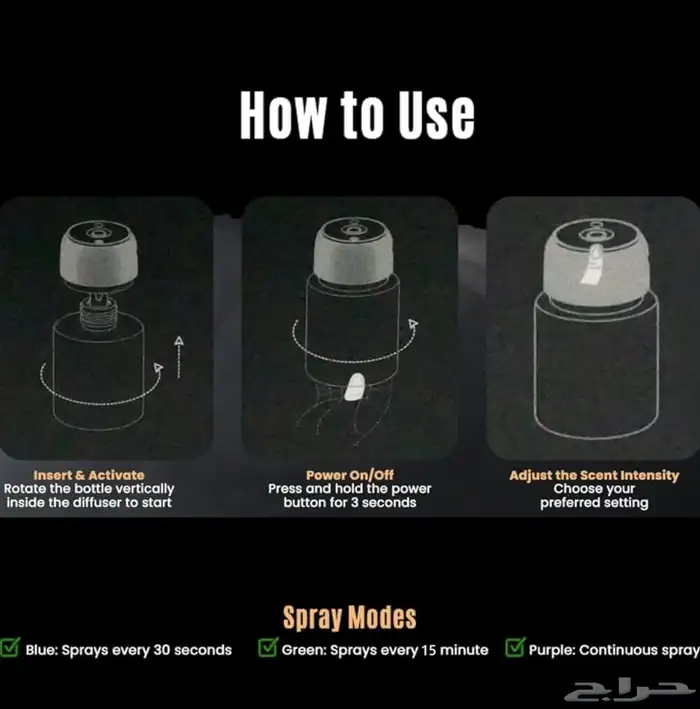 How to Use

Insert & Activate
Rotate the bottle vertically inside the diffuser to start

Power On/Off
Press and hold the power button for 3 seconds

Adjust the Scent Intensity
Choose your preferred setting

Spray Modes

Blue: Sprays every 30 seconds

Green: Sprays every 15 minute

Purple: Continuous spray

حراج