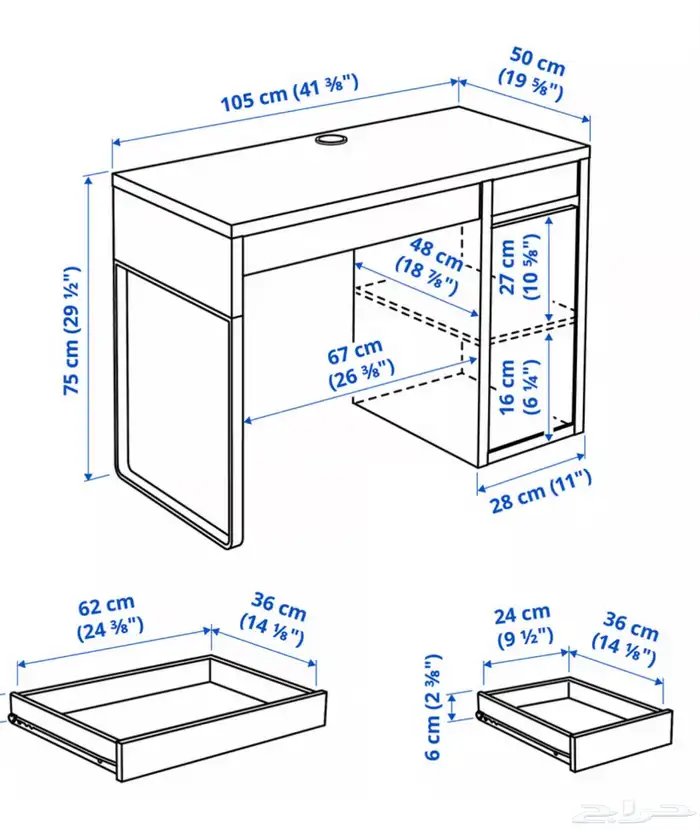 105 cm (41 ⅜")

50 cm (19 ⅝")

75 cm (29 ½")

48 cm (18 ⅞")

27 cm (10 ⅝")

67 cm (26 ⅜")

16 cm (6 ¼")

28 cm (11")

62 cm (24 ⅜")

36 cm (14 ⅛")

24 cm (9 ½")

36 cm (14 ⅛")

6 cm (2 ⅜")

حراج