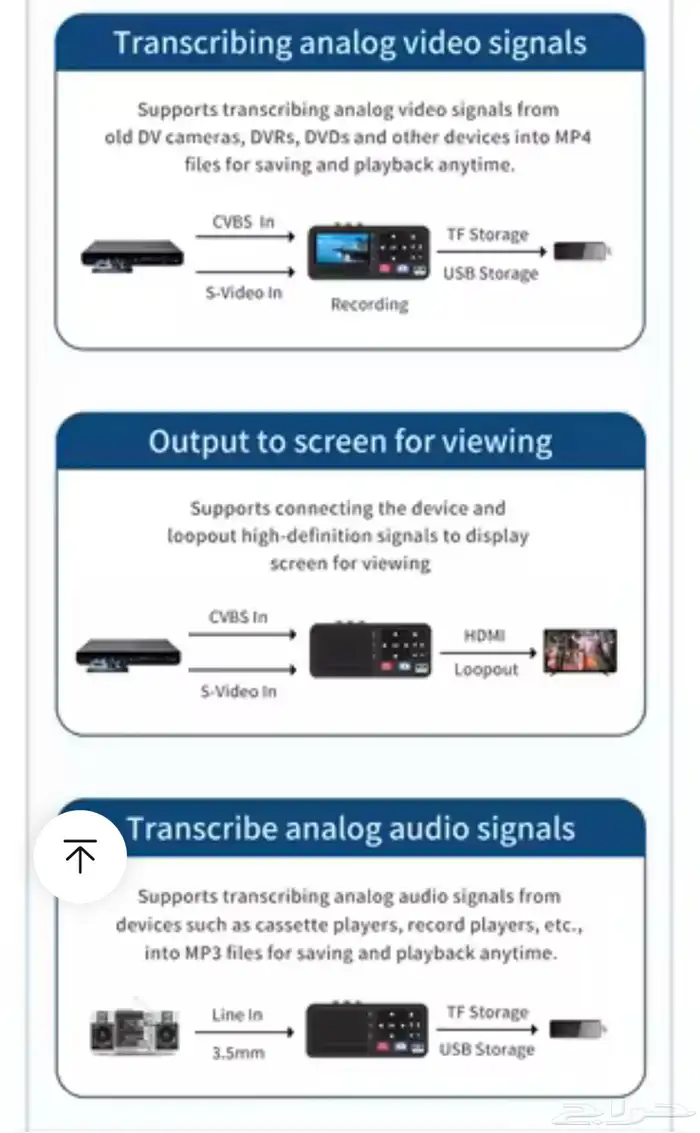 Transcribing analog video signals

Supports transcribing analog video signals from old DV cameras, DVRs, DVDs and other devices into MP4 files for saving and playback anytime.

CVBS In

S-Video In

Recording

TF Storage

USB Storage

Output to screen for viewing

Supports connecting the device and loopout high-definition signals to display screen for viewing

CVBS In

S-Video In

HDMI

Loopout

Transcribe analog audio signals

Supports transcribing analog audio signals from devices such as cassette players, record players, etc., into MP3 files for saving and playback anytime.

Line In

3.5mm

TF Storage

USB Storage

حراج