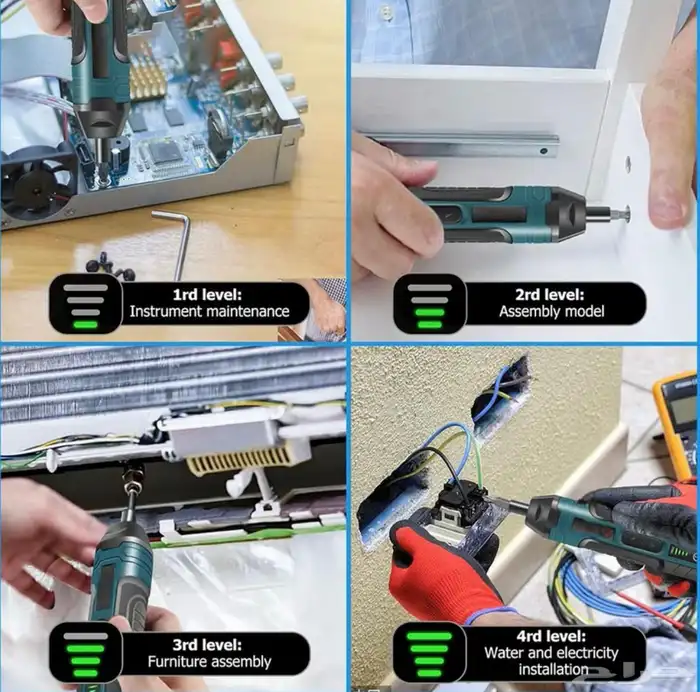 1rd level:
Instrument maintenance

2rd level:
Assembly model

3rd level:
Furniture assembly

4rd level:
Water and electricity installation