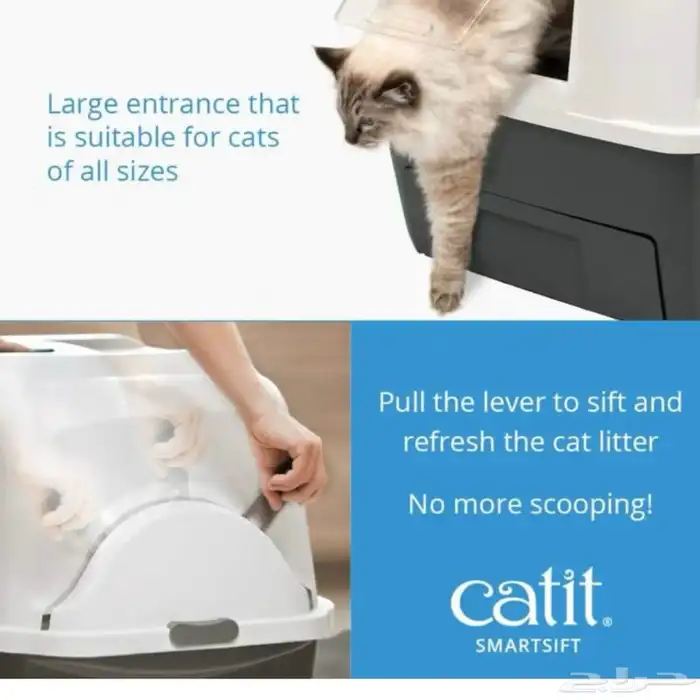 Large entrance that is suitable for cats of all sizes

Pull the lever to sift and refresh the cat litter

No more scooping!

catit®
SMARTSIFT

حراج