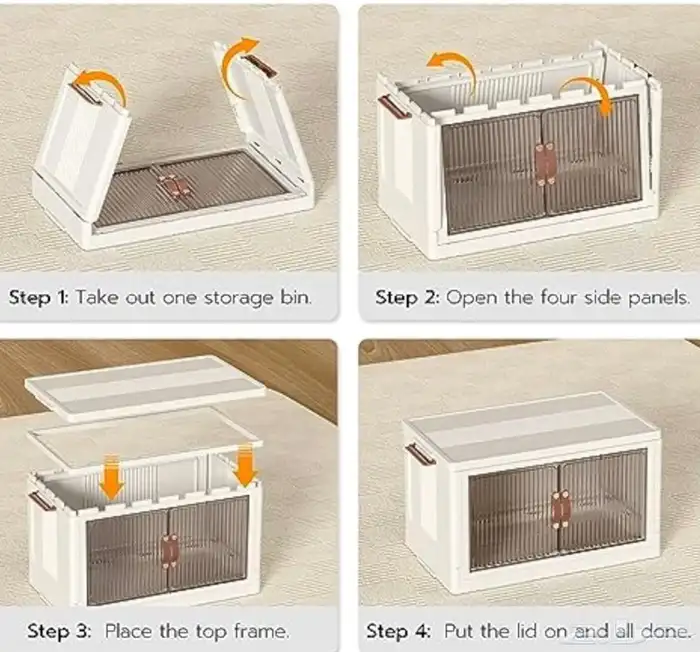 Step 1: Take out one storage bin.

Step 2: Open the four side panels.

Step 3: Place the top frame.

Step 4: Put the lid on and all done.