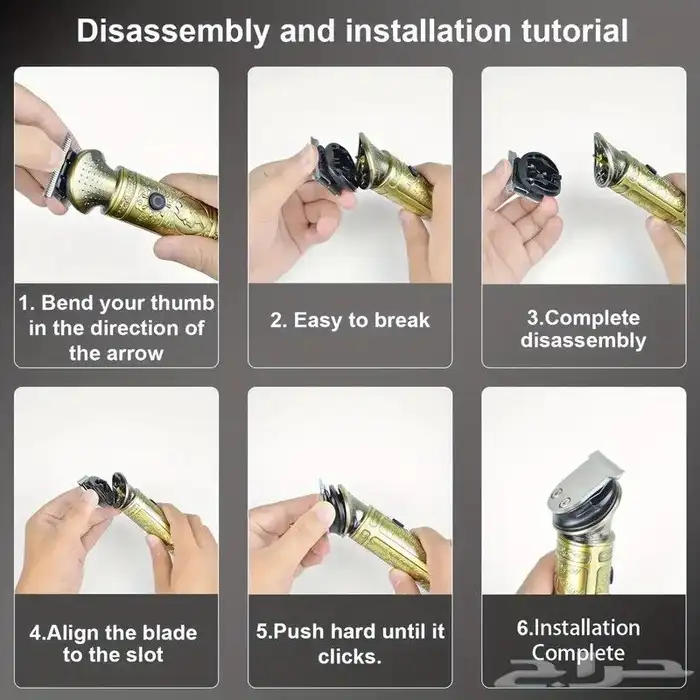 Disassembly and installation tutorial

1. Bend your thumb in the direction of the arrow

2. Easy to break

3.Complete disassembly

4.Align the blade to the slot

5.Push hard until it clicks.

6.Installation Complete

حراج