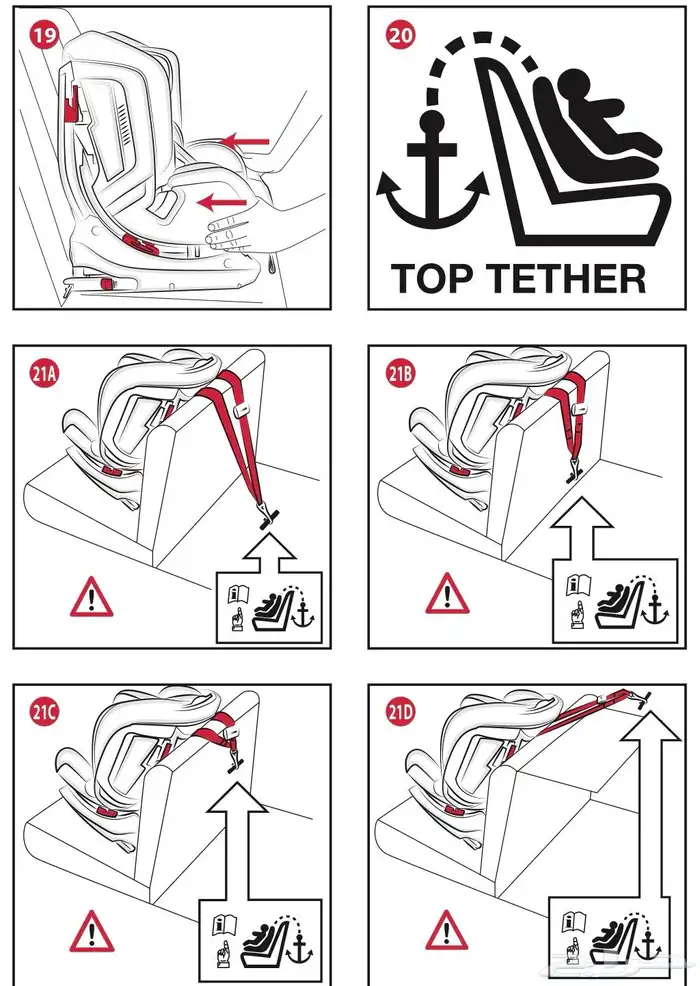 19

20

TOP TETHER

21A

21B

21C

21D