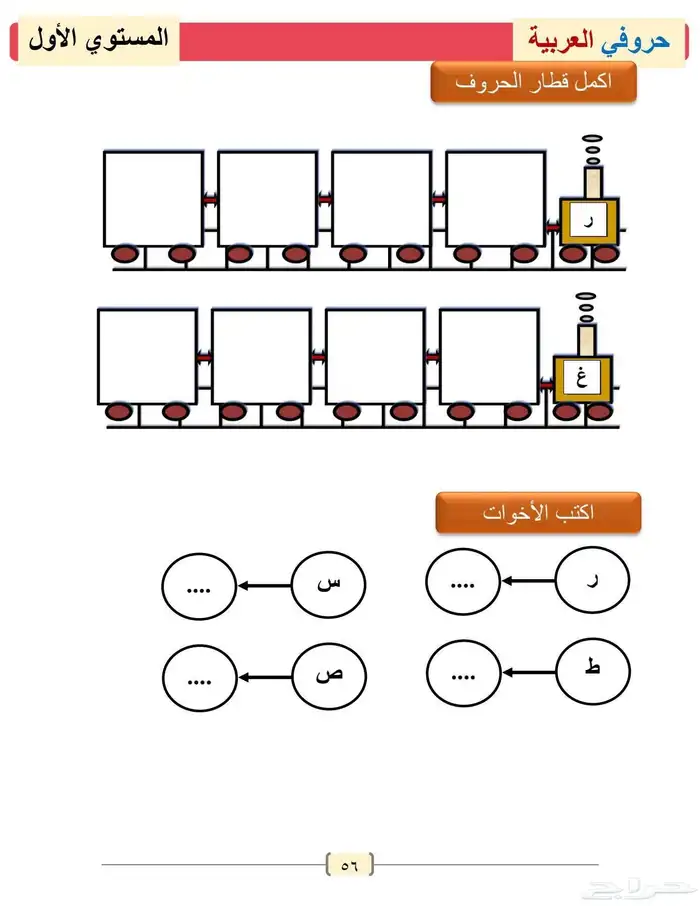 حروفي العربية

المستوي الأول

اكمل قطار الحروف

ر

غ

اكتب الأخوات

ر ....

س ....

ط ....

ص ....

٥٦

حراج