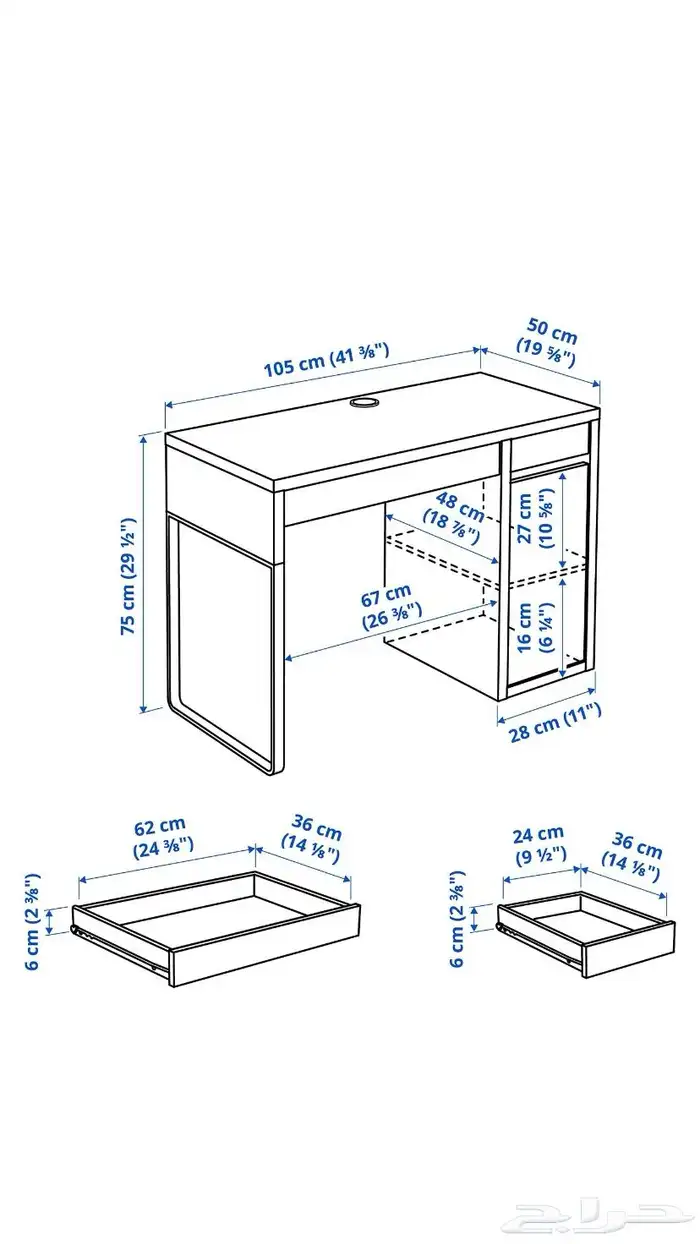 105 cm (41 ⅜")

50 cm (19 ⅝")

75 cm (29 ½")

48 cm (18 ⅞")

27 cm (10 ⅝")

67 cm (26 ⅜")

16 cm (6 ¼")

28 cm (11")

62 cm (24 ⅜")

36 cm (14 ⅛")

6 cm (2 ⅜")

24 cm (9 ½")

36 cm (14 ⅛")

6 cm (2 ⅜")

حراج