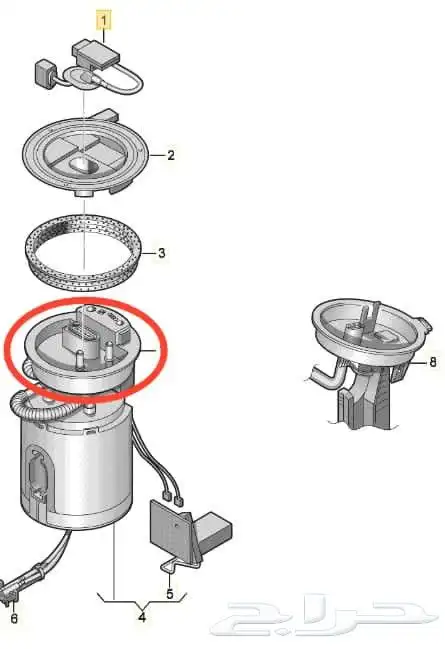 1
2
3
8
5
6
4
حراج