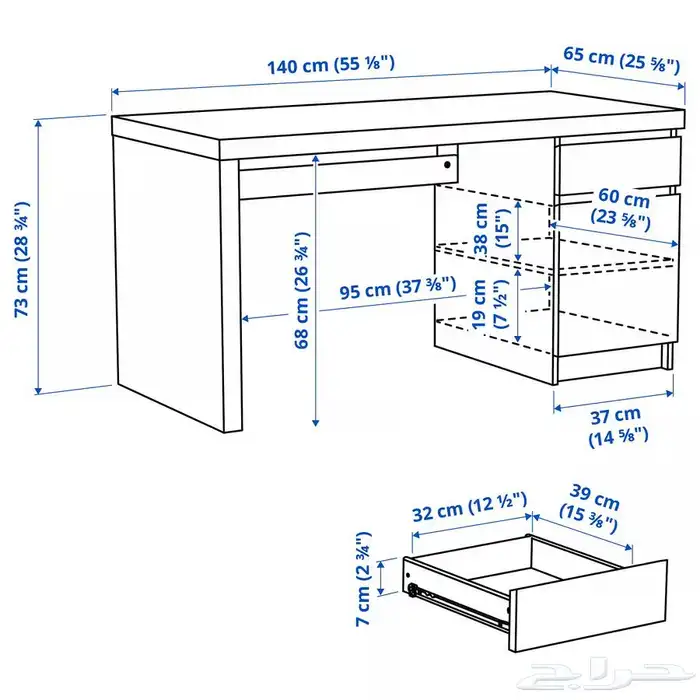 140 cm (55 ⅛")

65 cm (25 ⅝")

73 cm (28 ¾")

68 cm (26 ¾")

95 cm (37 ⅜")

38 cm (15")

19 cm (7 ½")

60 cm (23 ⅝")

37 cm (14 ⅝")

32 cm (12 ½")

39 cm (15 ⅜")

7 cm (2 ¾")

حراج