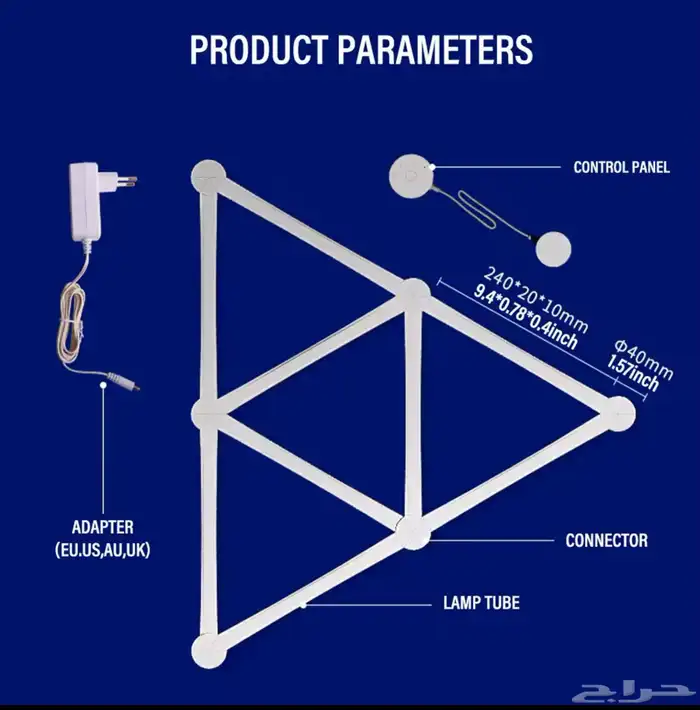 PRODUCT PARAMETERS

CONTROL PANEL

240*20*10mm
9.4*0.78*0.4inch

Φ40mm
1.57inch

ADAPTER
(EU.US,AU,UK)

CONNECTOR

LAMP TUBE

حراج