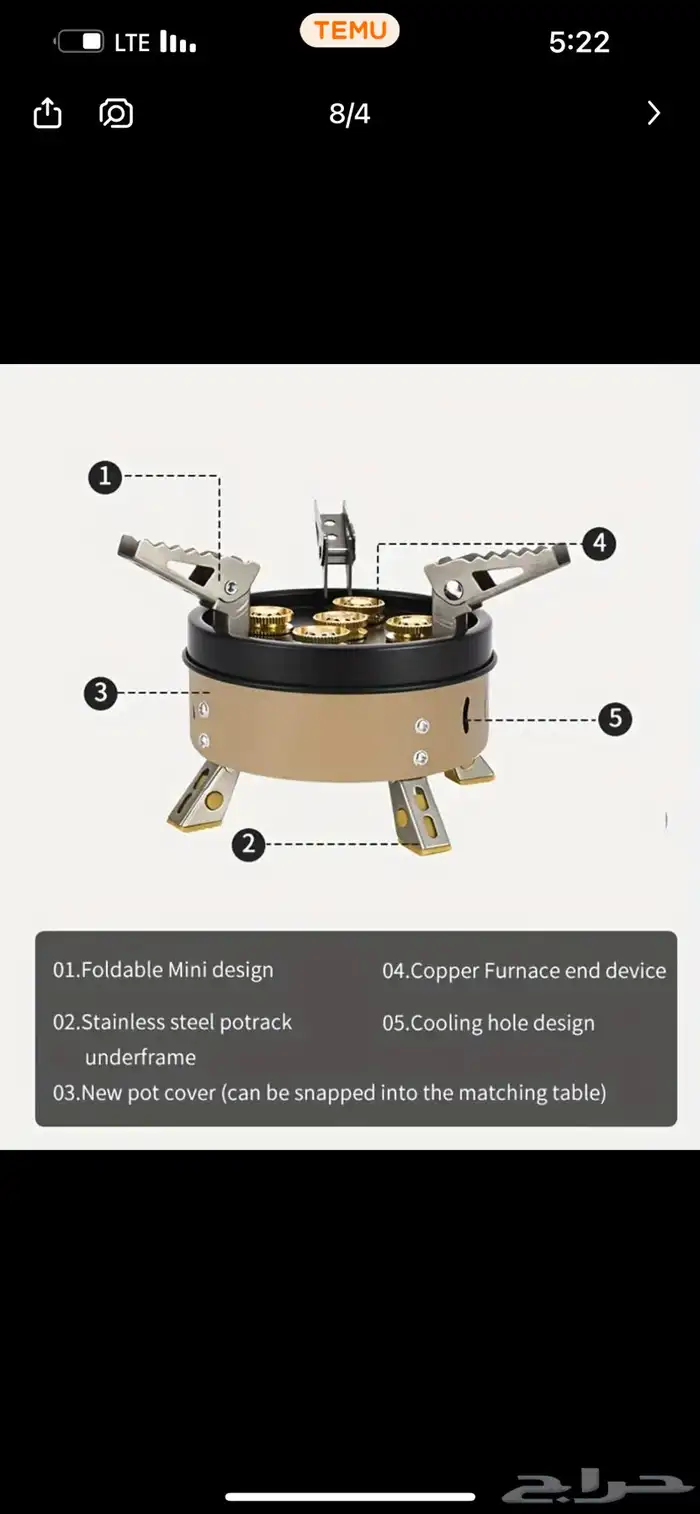 LTE
TEMU
5:22

8/4

1
4
3
5
2

01.Foldable Mini design

02.Stainless steel potrack underframe

03.New pot cover (can be snapped into the matching table)

04.Copper Furnace end device

05.Cooling hole design

حراج