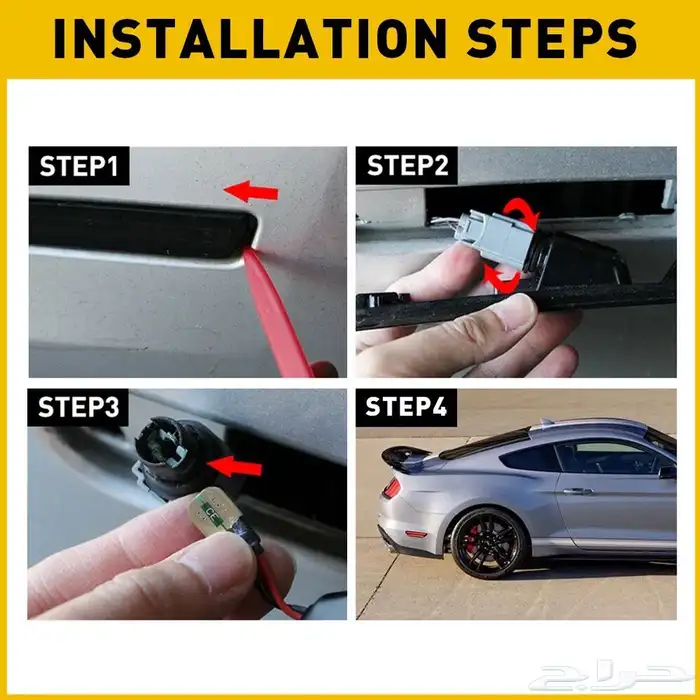 INSTALLATION STEPS

STEP1

STEP2

STEP3

CE

STEP4

حراج