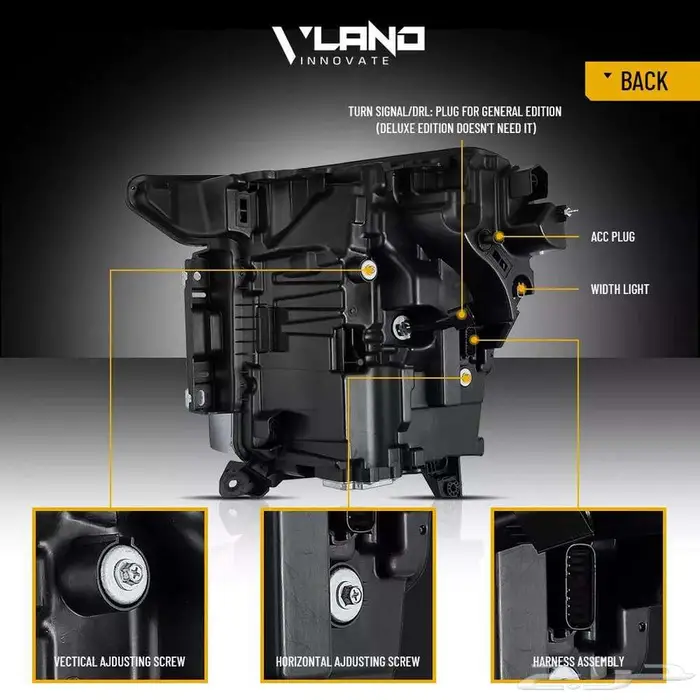 VLAND
INNOVATE

BACK

TURN SIGNAL/DRL: PLUG FOR GENERAL EDITION
(DELUXE EDITION DOESN'T NEED IT)

ACC PLUG

WIDTH LIGHT

VECTICAL AJDUSTING SCREW

HORIZONTAL AJDUSTING SCREW

HARNESS ASSEMBLY