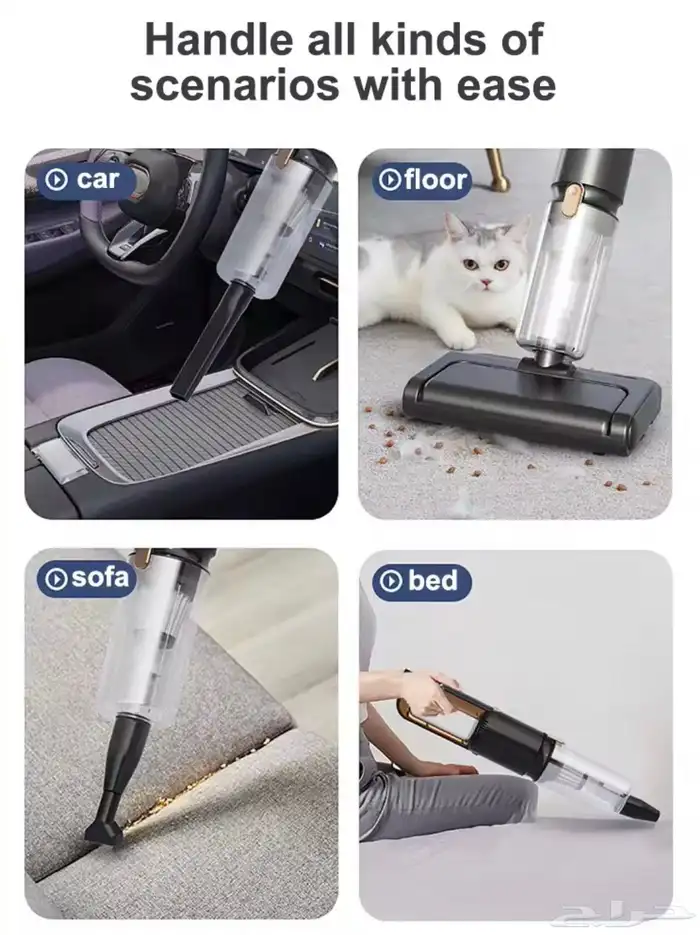 Handle all kinds of scenarios with ease

car

floor

sofa

bed

حراج