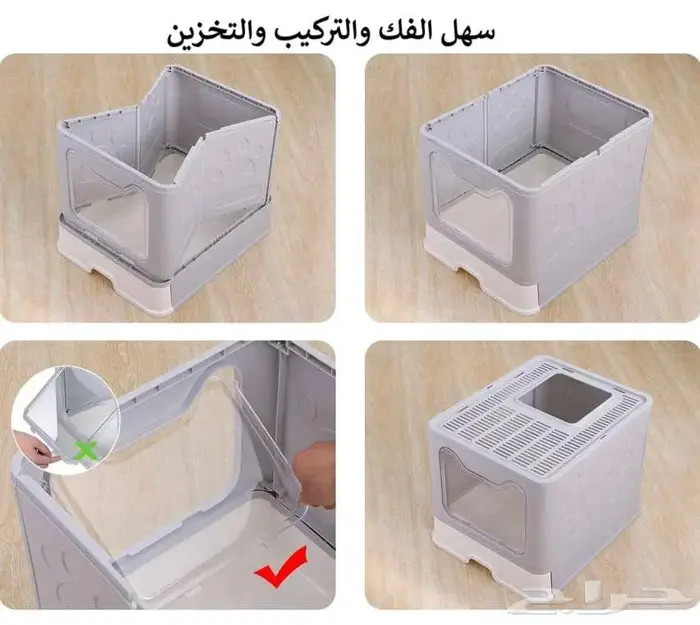 سهل الفك والتركيب والتخزين

حراج