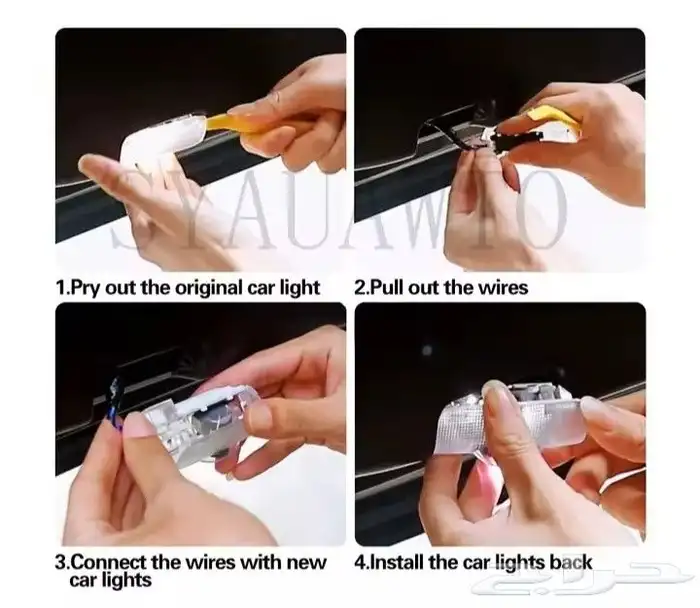 SYAUAWTO

1.Pry out the original car light

2.Pull out the wires

3.Connect the wires with new car lights

4.Install the car lights back

حراج