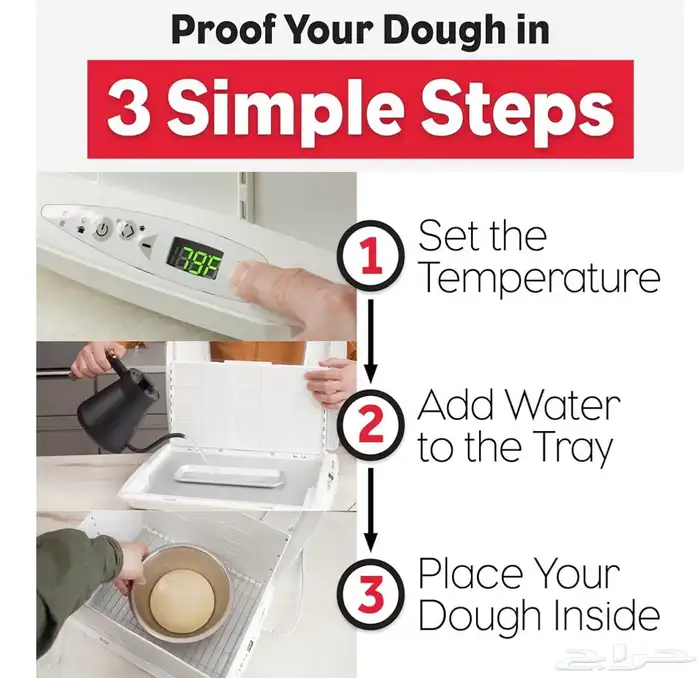 Proof Your Dough in

3 Simple Steps

79F

1 Set the Temperature

2 Add Water to the Tray

3 Place Your Dough Inside

حراج