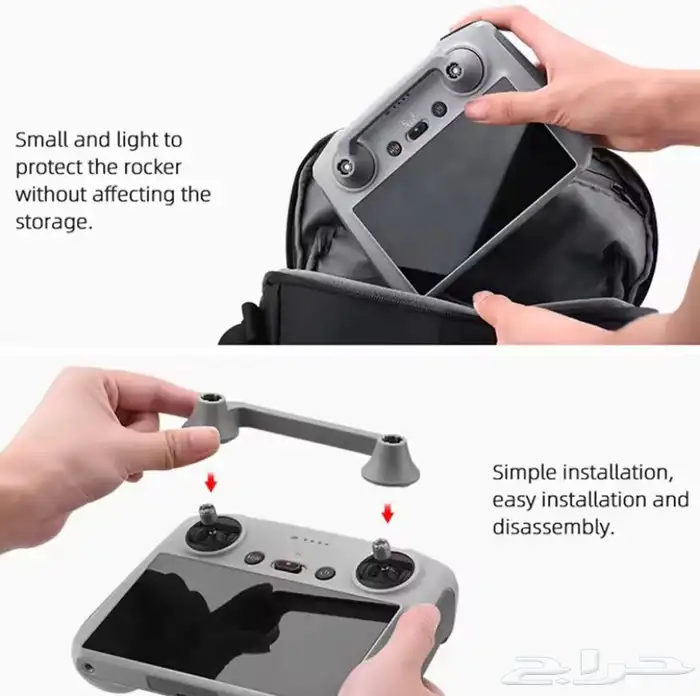 Small and light to protect the rocker without affecting the storage.

Simple installation, easy installation and disassembly.

حراج