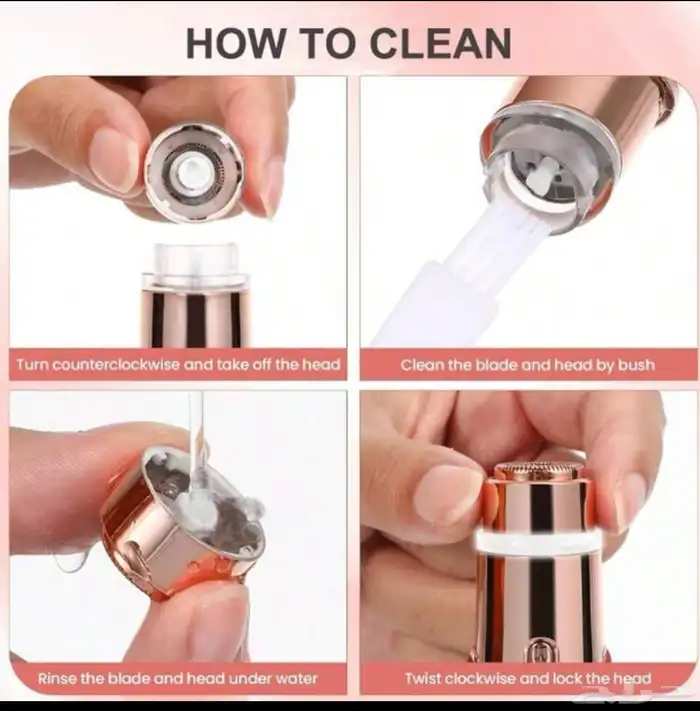 HOW TO CLEAN

Turn counterclockwise and take off the head

Clean the blade and head by bush

Rinse the blade and head under water

Twist clockwise and lock the head