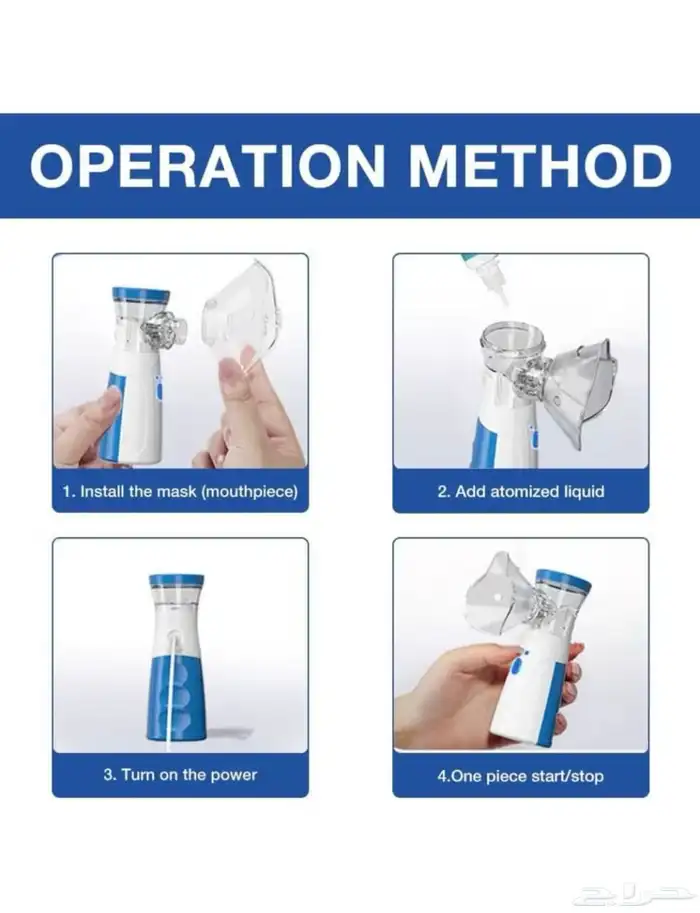 OPERATION METHOD

1. Install the mask (mouthpiece)

2. Add atomized liquid

3. Turn on the power

4.One piece start/stop

حراج