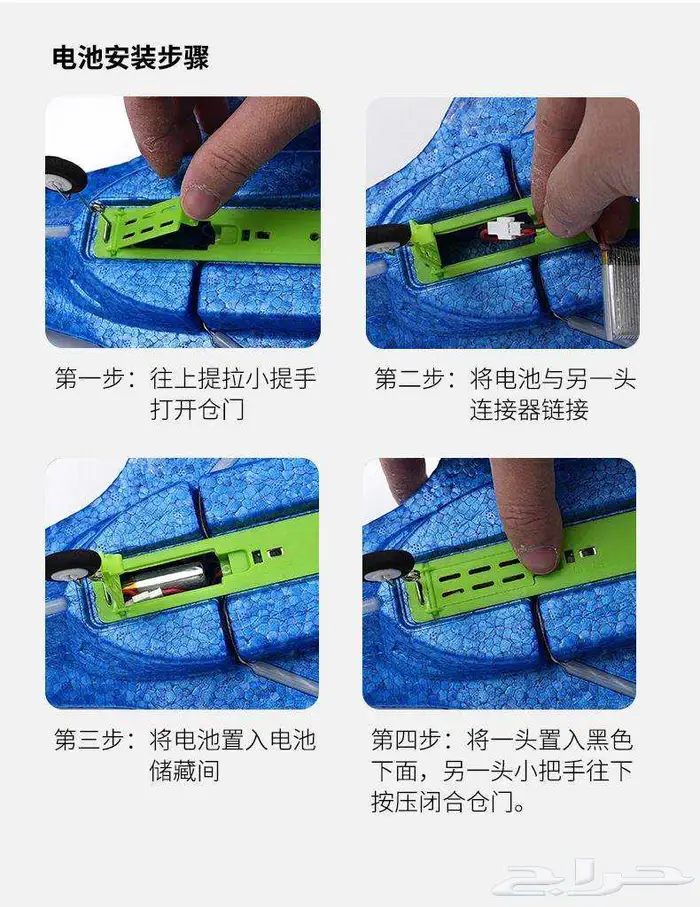 电池安装步骤

第一步：往上提拉小提手打开仓门

第二步：将电池与另一头连接器链接

第三步：将电池置入电池储藏间

第四步：将一头置入黑色下面，另一头小把手往下按压闭合仓门。

حراج